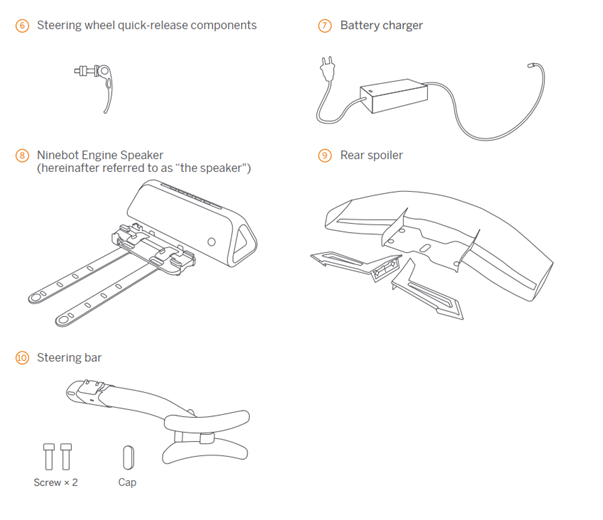 ⑥ Steering wheel quick-release components

⑦ Battery charger

⑧ Ninebot Engine Speaker (hereinafter referred to as "the speaker")

⑨ Rear spoiler

⑩ Steering bar

Screw × 2

Cap